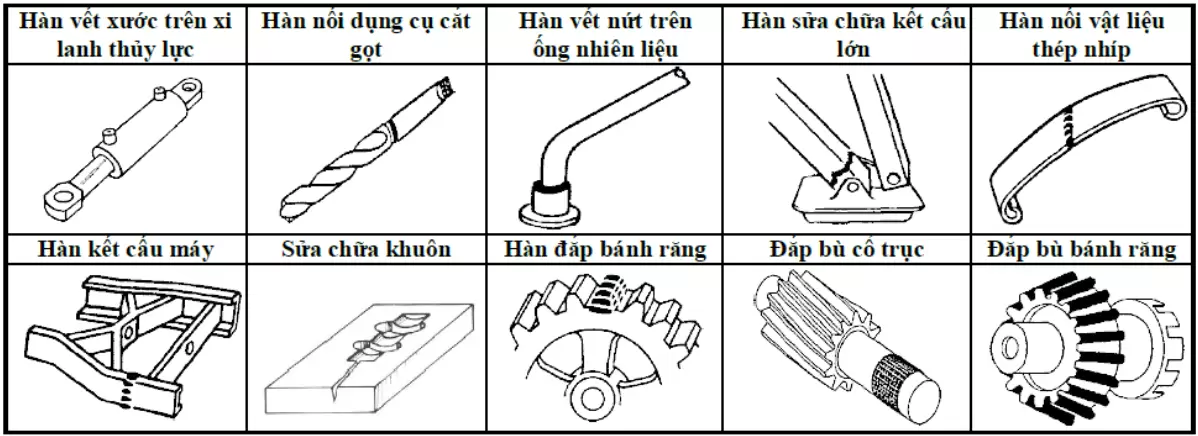 | Hàn vết xước trên xi lanh thủy lực | Hàn nối dụng cụ cắt gọt | Hàn vết nứt trên ống nhiên liệu | Hàn sửa chữa kết cấu lớn | Hàn nối vật liệu thép nhíp |
|---|---|---|---|---|
| | | | | |
| Hàn kết cấu máy | Sửa chữa khuôn | Hàn đắp bánh răng | Đắp bù cổ trục | Đắp bù bánh răng |
| | | | | |